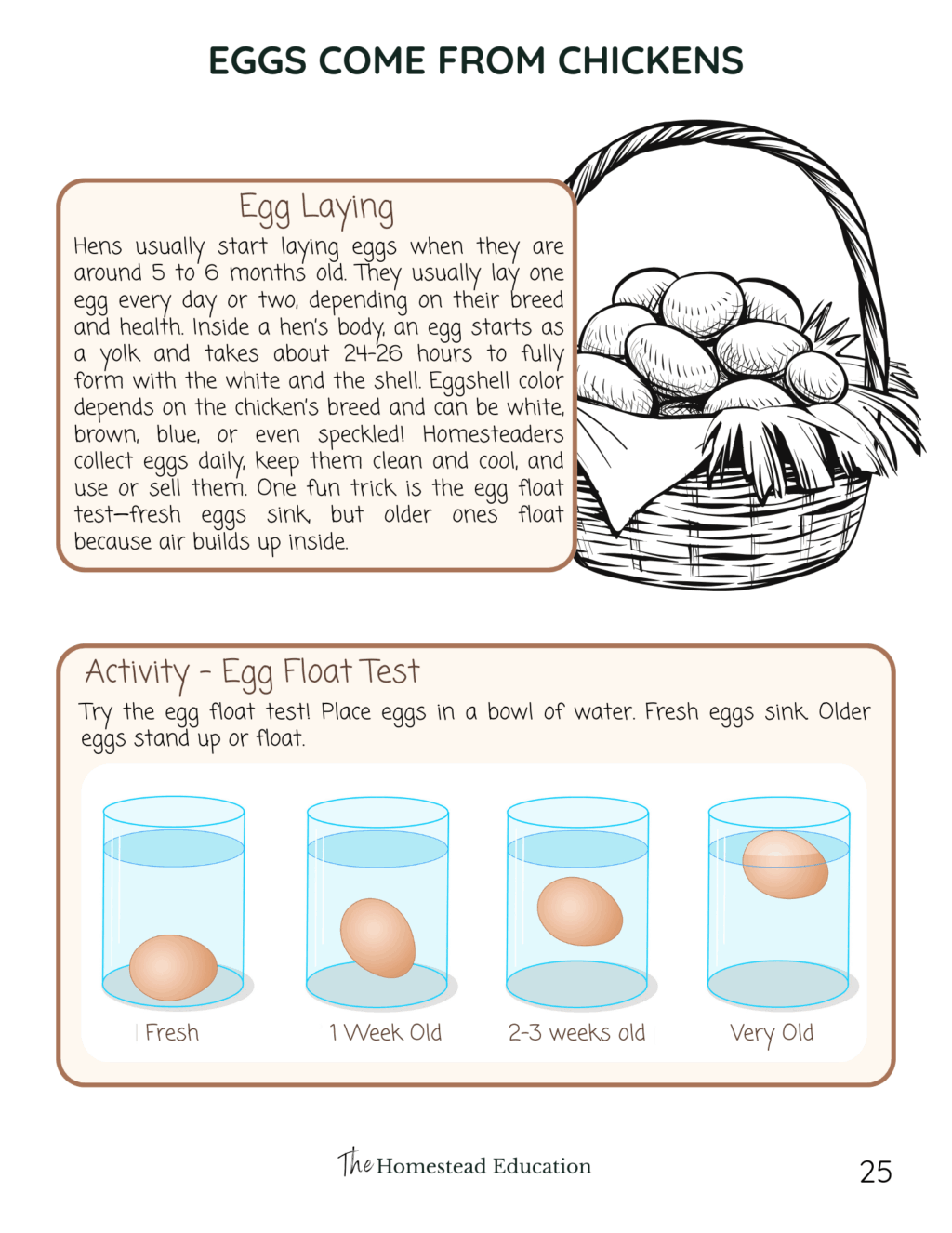 EGGS COME FROM CHICKENS

Egg Laying

Hens usually start laying eggs when they are around 5 to 6 months old. They usually lay one egg every day or two, depending on their breed and health. Inside a hen's body, an egg starts as a yolk and takes about 24-26 hours to fully form with the white and the shell. Eggshell color depends on the chicken's breed and can be white, brown, blue, or even speckled! Homesteaders collect eggs daily, keep them clean and cool, and use or sell them. One fun trick is the egg float test—fresh eggs sink, but older ones float because air builds up inside.

Activity - Egg Float Test

Try the egg float test! Place eggs in a bowl of water. Fresh eggs sink. Older eggs stand up or float.

Fresh

1 Week Old

2-3 weeks old

Very Old

The Homestead Education

25